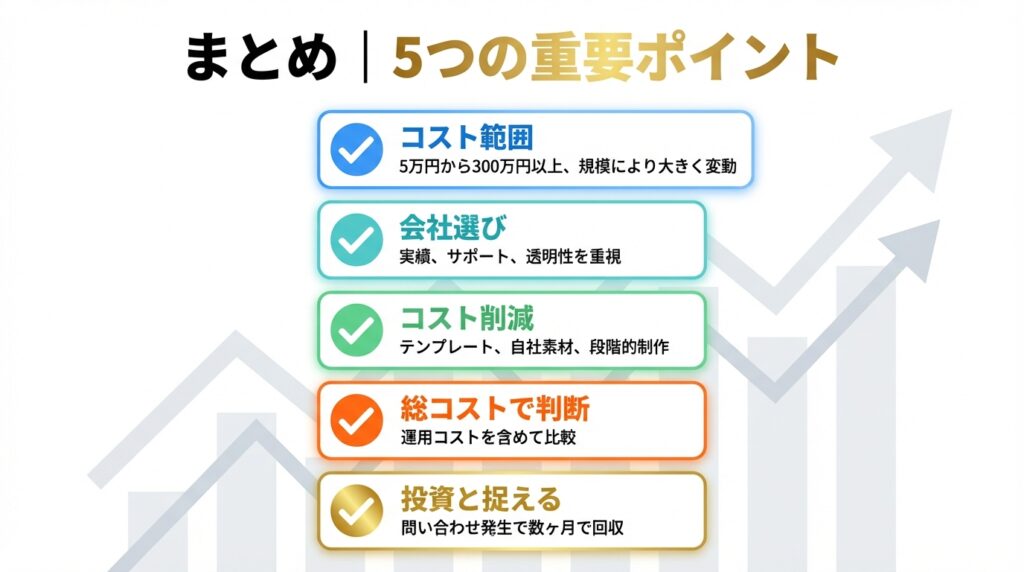 まとめ｜5つの重要ポイント

コスト範囲
5万円から300万円以上、規模により大きく変動

会社選び
実績、サポート、透明性を重視

コスト削減
テンプレート、自社素材、段階的制作

総コストで判断
運用コストを含めて比較

投資と捉える
問い合わせ発生で数ヶ月で回収